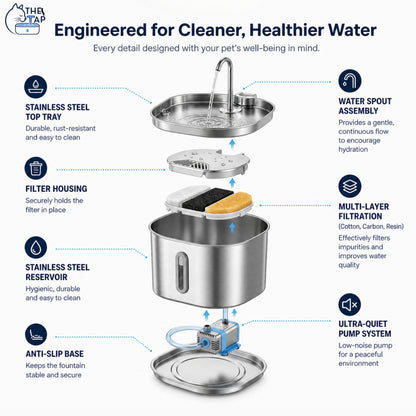 THE TAP

Engineered for Cleaner, Healthier Water

Every detail designed with your pet's well-being in mind.

STAINLESS STEEL TOP TRAY
Durable, rust-resistant and easy to clean

FILTER HOUSING
Securely holds the filter in place

STAINLESS STEEL RESERVOIR
Hygienic, durable and easy to clean

ANTI-SLIP BASE
Keeps the fountain stable and secure

WATER SPOUT ASSEMBLY
Provides a gentle, continuous flow to encourage hydration

MULTI-LAYER FILTRATION
(Cotton, Carbon, Resin)
Effectively filters impurities and improves water quality

ULTRA-QUIET PUMP SYSTEM
Low-noise pump for a peaceful environment